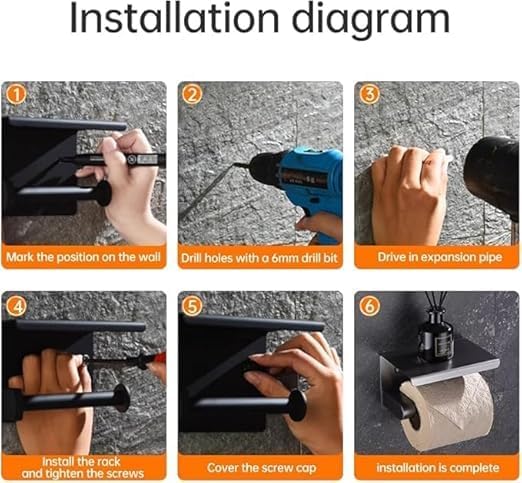 Installation diagram

1
Mark the position on the wall

2
Drill holes with a 6mm drill bit

3
Drive in expansion pipe

4
Install the rack and tighten the screws

5
Cover the screw cap

6
installation is complete